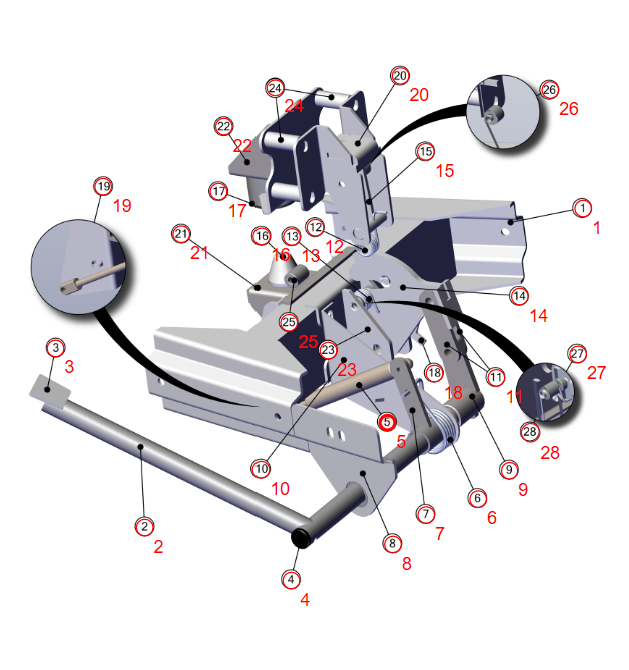 24
24
20
20
26
26
22
22
15
15
19
19
17
17
1
1
21
21
16
16
13
13
12
12
14
14
25
25
23
23
3
3
18
18
11
11
27
27
28
28
5
5
10
10
9
9
6
6
7
7
2
2
8
8
4
4